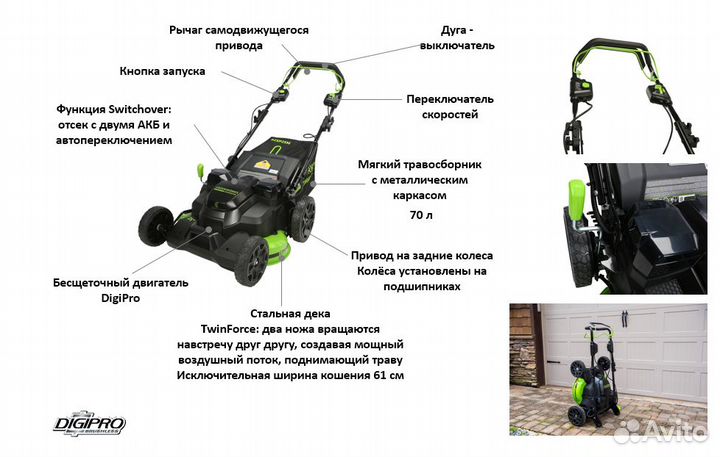 Рычаг самодвижущегося привода

Дуга - выключатель

Кнопка запуска

Переключатель скоростей

Функция Switchover: отсек с двумя АКБ и автопереключением

Мягкий травосборник с металлическим каркасом

70 л

Привод на задние колеса
Колёса установлены на подшипниках

Бесщеточный двигатель DigiPro

Стальная дека
TwinForce: два ножа вращаются навстречу друг другу, создавая мощный воздушный поток, поднимающий траву
Исключительная ширина кошения 61 см

DIGIPRO BRUSHLESS

Avito