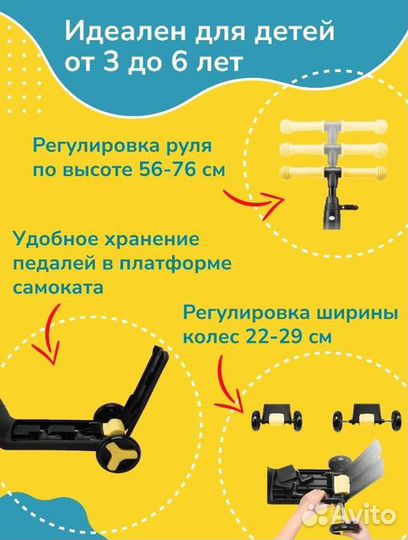 Идеален для детей от 3 до 6 лет

Регулировка руля по высоте 56-76 см

Удобное хранение педалей в платформе самоката

Регулировка ширины колес 22-29 см

Avito