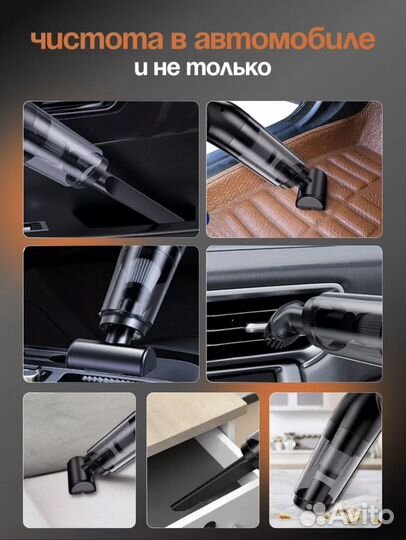 чистота в автомобиле
и не только

Avito