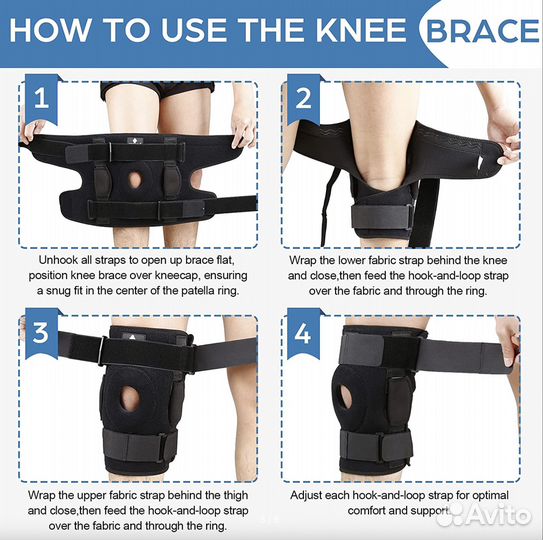 HOW TO USE THE KNEE BRACE

1

Unhook all straps to open up brace flat, position knee brace over kneecap, ensuring a snug fit in the center of the patella ring.

2

Wrap the lower fabric strap behind the knee and close,then feed the hook-and-loop strap over the fabric and through the ring.

3

Wrap the upper fabric strap behind the thigh and close,then feed the hook-and-loop strap over the fabric and through the ring.

4

Adjust each hook-and-loop strap for optimal comfort and support.

Avito