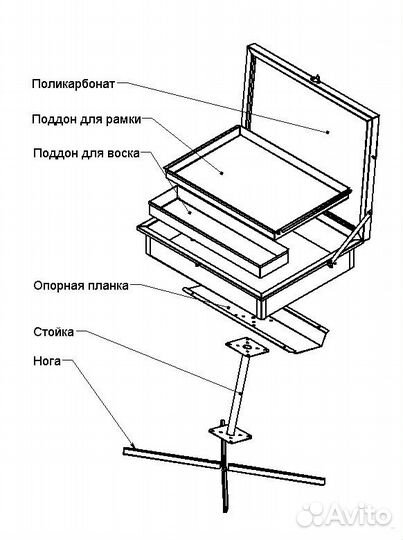 Поликарбонат

Поддон для рамки

Поддон для воска

Опорная планка

Стойка

Нога

Avito