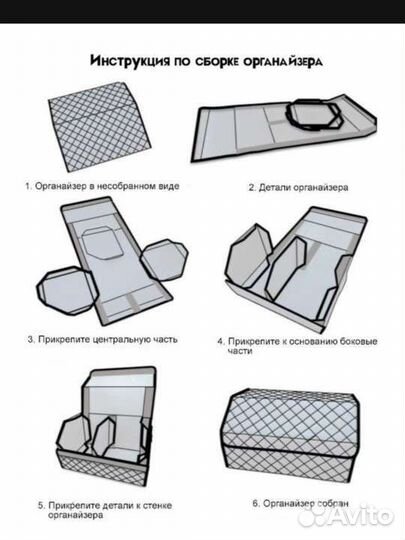 Инструкция по сборке органайзера

1. Органайзер в несобранном виде

2. Детали органайзера

3. Прикрепите центральную часть

4. Прикрепите к основанию боковые части

5. Прикрепите детали к стенке органайзера

6. Органайзер собран

Avito