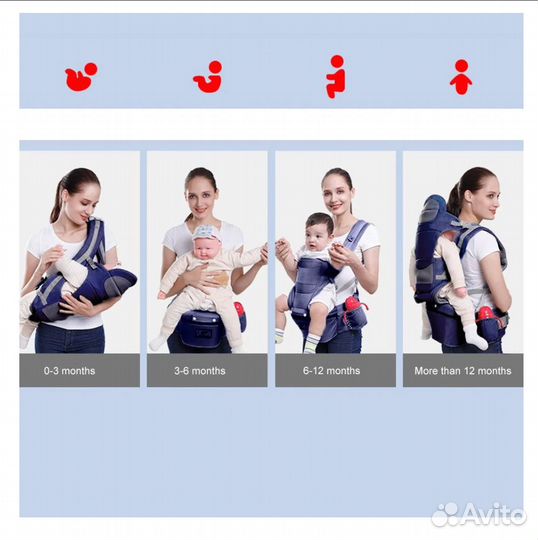 0-3 months

3-6 months

6-12 months

More than 12 months

Avito