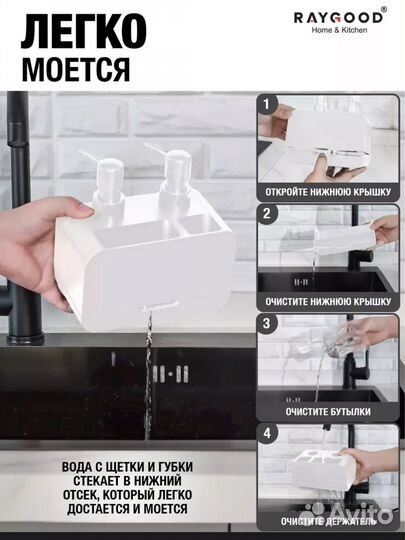 ЛЕГКО МОЕТСЯ

RAYGOOD®
Home & Kitchen

1
ОТКРОЙТЕ НИЖНЮЮ КРЫШКУ

2
ОЧИСТИТЕ НИЖНЮЮ КРЫШКУ

3
ОЧИСТИТЕ БУТЫЛКИ

4
ОЧИСТИТЕ ДЕРЖАТЕЛЬ

ВОДА С ЩЕТКИ И ГУБКИ СТЕКАЕТ В НИЖНИЙ ОТСЕК, КОТОРЫЙ ЛЕГКО ДОСТАЕТСЯ И МОЕТСЯ

Avito