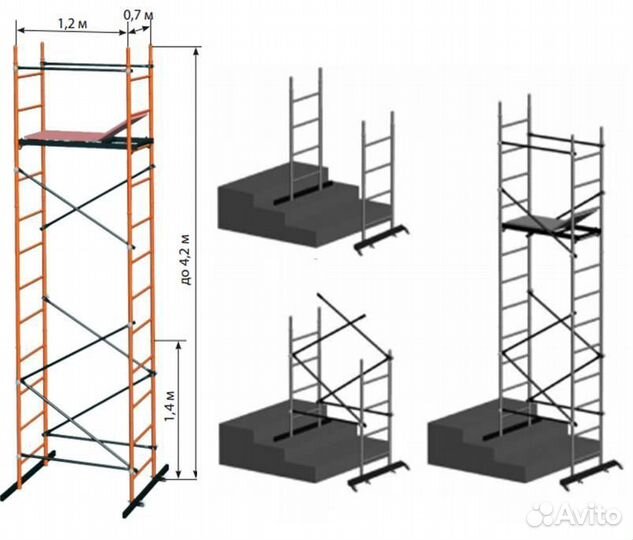 1,2 м
0,7 м
до 4,2 м
1,4 м
Avito