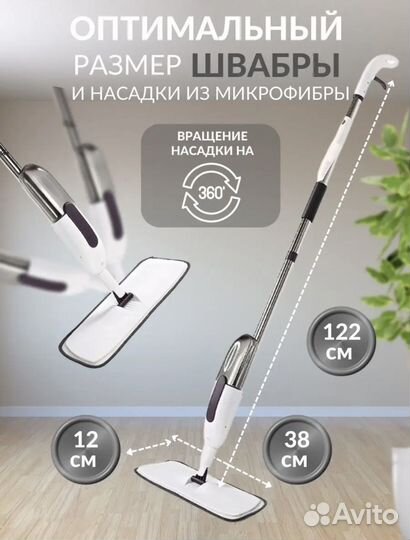 ОПТИМАЛЬНЫЙ
РАЗМЕР ШВАБРЫ
И НАСАДКИ ИЗ МИКРОФИБРЫ

ВРАЩЕНИЕ НАСАДКИ НА
360°

122 СМ

12 СМ

38 СМ

Avito