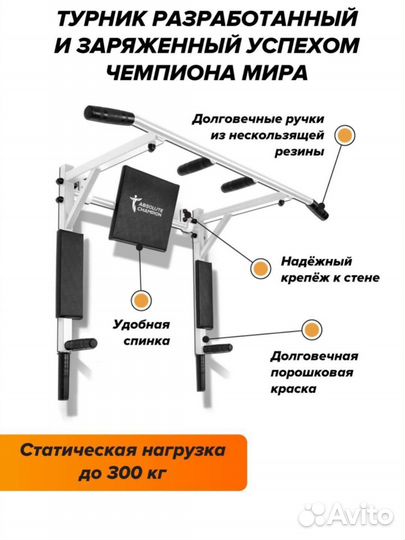 ТУРНИК РАЗРАБОТАННЫЙ И ЗАРЯЖЕННЫЙ УСПЕХОМ ЧЕМПИОНА МИРА

Долговечные ручки из нескользящей резины

ABSOLUTE CHAMPION

Надёжный крепёж к стене

Удобная спинка

Долговечная порошковая краска

Статическая нагрузка до 300 кг

Avito