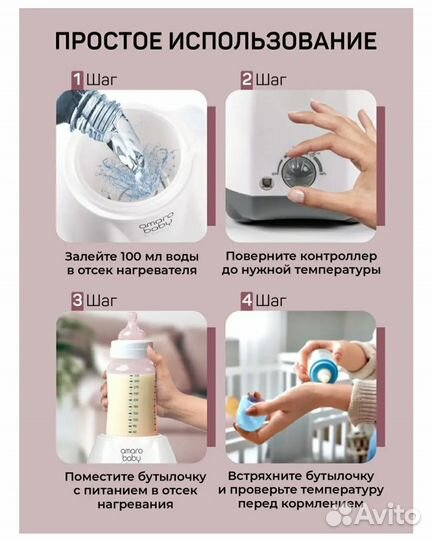 ПРОСТОЕ ИСПОЛЬЗОВАНИЕ

1 Шаг

amaro baby

Залейте 100 мл воды в отсек нагревателя

2 Шаг

Поверните контроллер до нужной температуры

3 Шаг

amaro baby

Поместите бутылочку с питанием в отсек нагревания

4 Шаг

Встряхните бутылочку и проверьте температуру перед кормлением

Avito