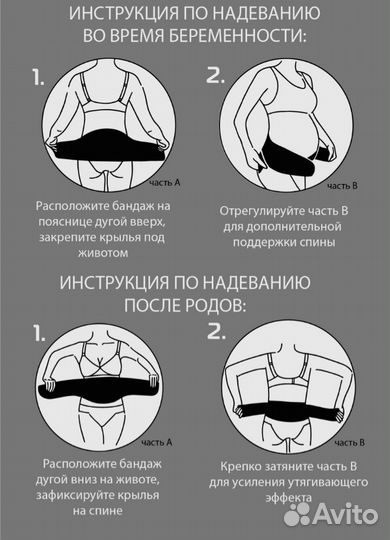 ИНСТРУКЦИЯ ПО НАДЕВАНИЮ ВО ВРЕМЯ БЕРЕМЕННОСТИ:

1.

часть А

Расположите бандаж на пояснице дугой вверх, закрепите крылья под животом

2.

часть В

Отрегулируйте часть В для дополнительной поддержки спины

ИНСТРУКЦИЯ ПО НАДЕВАНИЮ ПОСЛЕ РОДОВ:

1.

часть А

Расположите бандаж дугой вниз на животе, зафиксируйте крылья на спине

2.

часть В

Крепко затяните часть В для усиления утягивающего эффекта

Avito