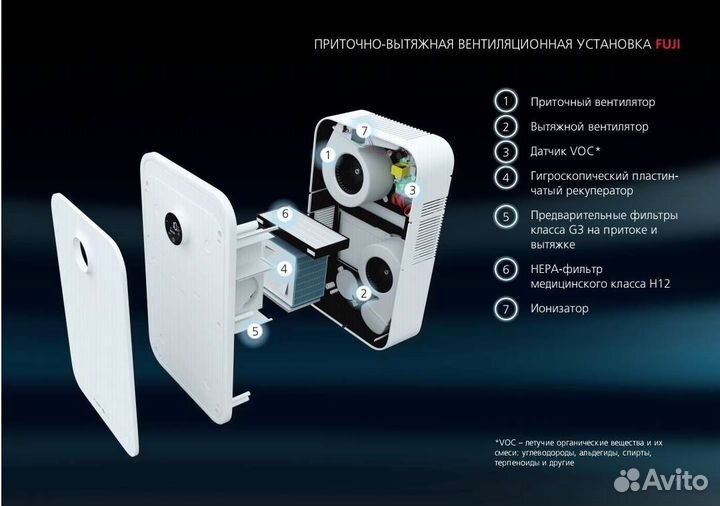 ПРИТОЧНО-ВЫТЯЖНАЯ ВЕНТИЛЯЦИОННАЯ УСТАНОВКА FUJI

1 Приточный вентилятор

2 Вытяжной вентилятор

3 Датчик VOC*

4 Гигроскопический пластинчатый рекуператор

5 Предварительные фильтры класса G3 на притоке и вытяжке

6 HEPA-фильтр медицинского класса H12

7 Ионизатор

7
1
3
6
4
2
5

*VOC – летучие органические вещества и их смеси: углеводороды, альдегиды, спирты, терпеноиды и другие

Avito