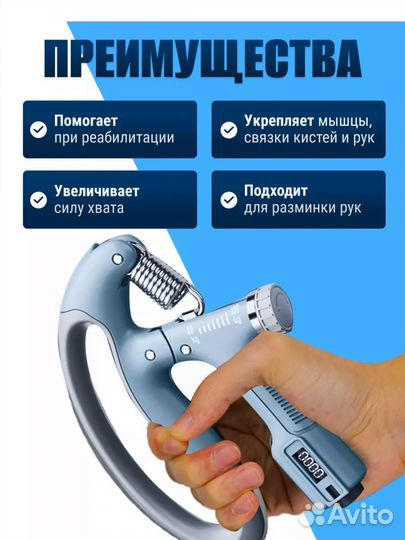 ПРЕИМУЩЕСТВА

Помогает при реабилитации

Укрепляет мышцы, связки кистей и рук

Увеличивает силу хвата

Подходит для разминки рук

0000

Avito