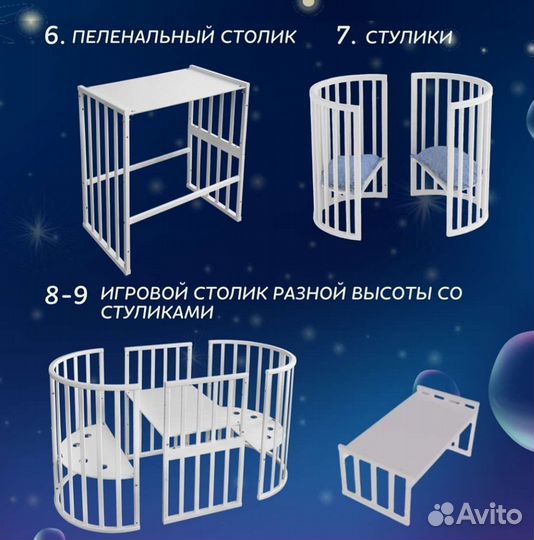 6. ПЕЛЕНАЛЬНЫЙ СТОЛИК

7. СТУЛИКИ

8-9 ИГРОВОЙ СТОЛИК РАЗНОЙ ВЫСОТЫ СО СТУЛИКАМИ

Avito