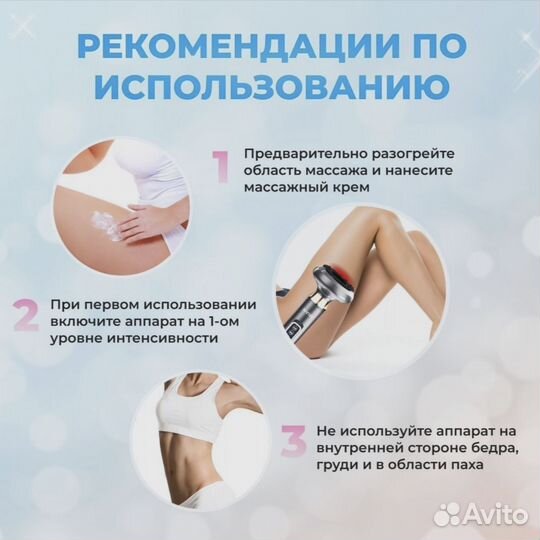 РЕКОМЕНДАЦИИ ПО ИСПОЛЬЗОВАНИЮ

1 Предварительно разогрейте область массажа и нанесите массажный крем

2 При первом использовании включите аппарат на 1-ом уровне интенсивности

3 Не используйте аппарат на внутренней стороне бедра, груди и в области паха

Avito