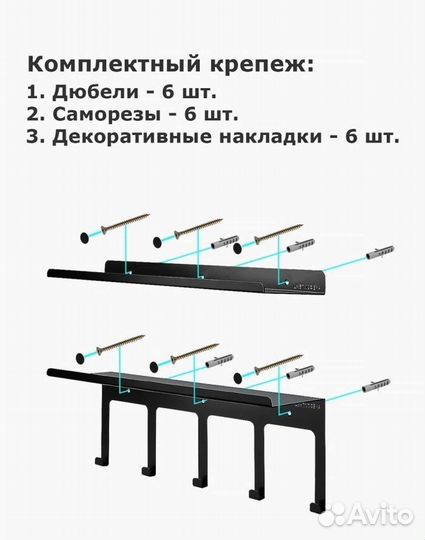 Комплектный крепеж:
1. Дюбели - 6 шт.
2. Саморезы - 6 шт.
3. Декоративные накладки - 6 шт.

Avito