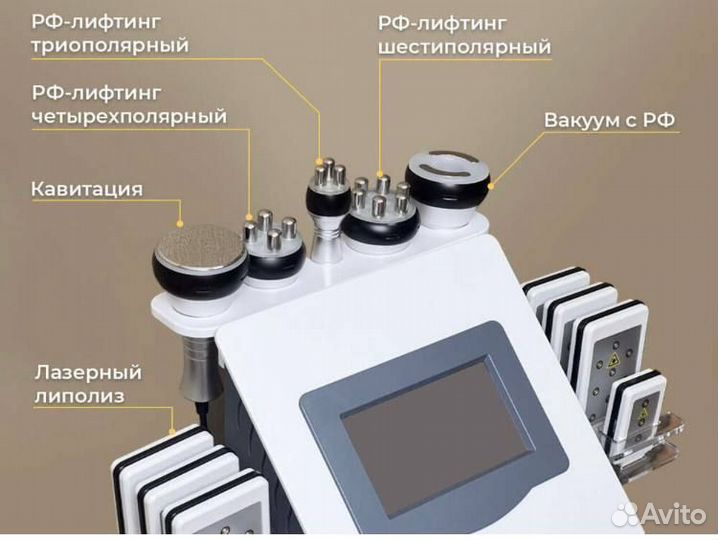 РФ-лифтинг триополярный

РФ-лифтинг шестиполярный

РФ-лифтинг четырехполярный

Вакуум с РФ

Кавитация

Лазерный липолиз

Avito