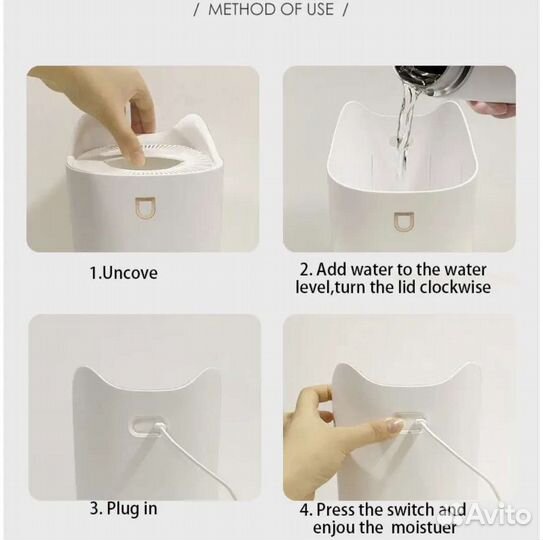 / METHOD OF USE /

1.Uncove

2. Add water to the water level,turn the lid clockwise

3. Plug in

4. Press the switch and enjou the moistuer

Avito