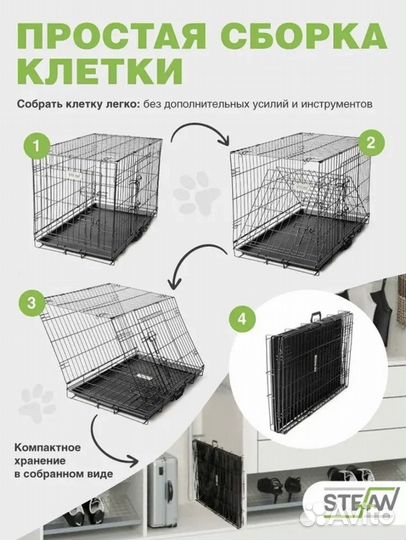 ПРОСТАЯ СБОРКА КЛЕТКИ

Собрать клетку легко: без дополнительных усилий и инструментов

1

2

3

4

Компактное хранение в собранном виде

STEFAN

Avito