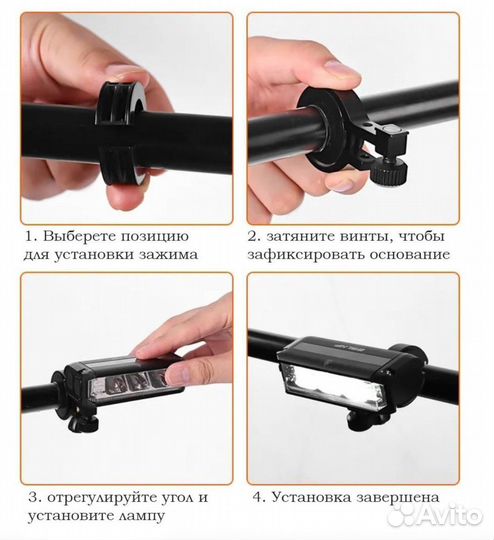 1. Выберете позицию для установки зажима

2. затяните винты, чтобы зафиксировать основание

3. отрегулируйте угол и установите лампу

4. Установка завершена

Avito