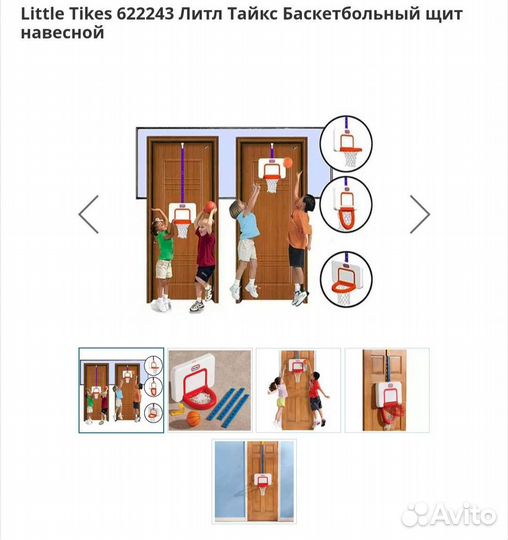 Little Tikes 622243 Литл Тайкс Баскетбольный щит навесной

Avito