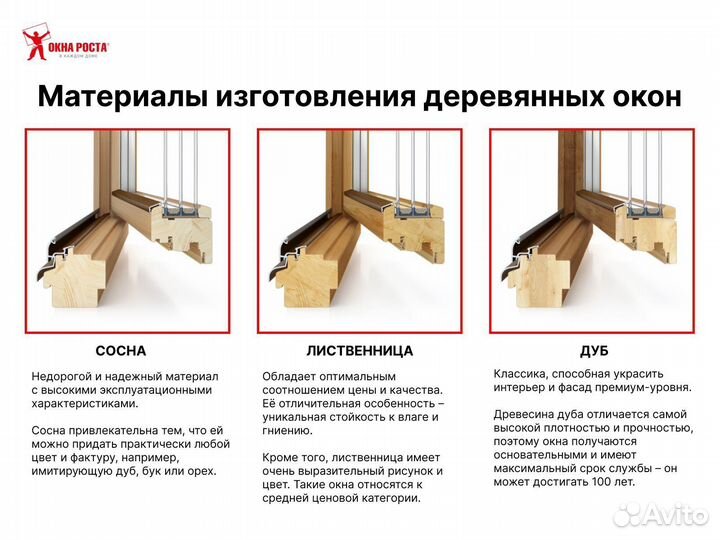 ОКНА РОСТА
В КАЖДОМ ДОМЕ

Материалы изготовления деревянных окон

СОСНА

Недорогой и надежный материал с высокими эксплуатационными характеристиками.

Сосна привлекательна тем, что ей можно придать практически любой цвет и фактуру, например, имитирующую дуб, бук или орех.

ЛИСТВЕННИЦА

Обладает оптимальным соотношением цены и качества. Её отличительная особенность – уникальная стойкость к влаге и гниению.

Кроме того, лиственница имеет очень выразительный рисунок и цвет. Такие окна относятся к средней ценовой категории.

ДУБ

Классика, способная украсить интерьер и фасад премиум-уровня.

Древесина дуба отличается самой высокой плотностью и прочностью, поэтому окна получаются основательными и имеют максимальный срок службы – он может достигать 100 лет.

Avito