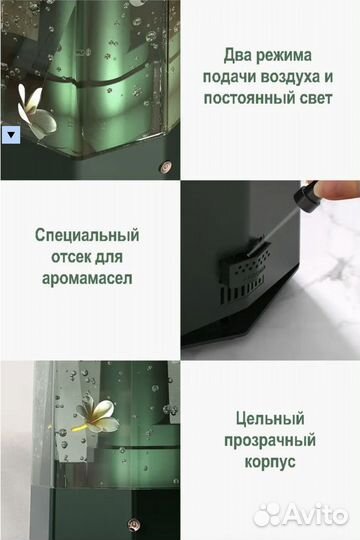 Два режима подачи воздуха и постоянный свет

Специальный отсек для аромамасел

Цельный прозрачный корпус

Avito