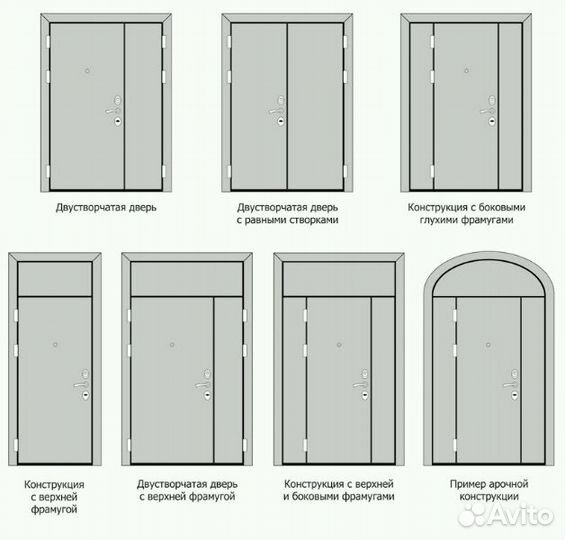 Двустворчатая дверь

Двустворчатая дверь с равными створками

Конструкция с боковыми глухими фрамугами

Конструкция с верхней фрамугой

Двустворчатая дверь с верхней фрамугой

Конструкция с верхней и боковыми фрамугами

Пример арочной конструкции

Avito