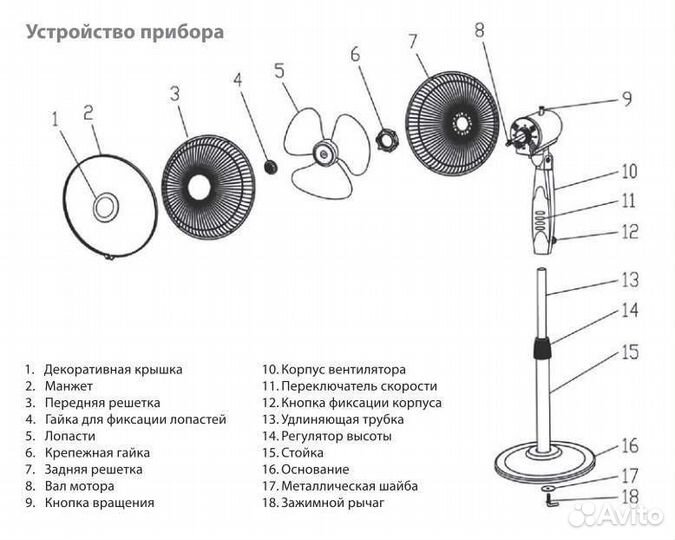 Устройство прибора

1 2 3 4 5 6 7 8 9 10 11 12 13 14 15 16 17 18

1. Декоративная крышка
2. Манжет
3. Передняя решетка
4. Гайка для фиксации лопастей
5. Лопасти
6. Крепежная гайка
7. Задняя решетка
8. Вал мотора
9. Кнопка вращения

10. Корпус вентилятора
11. Переключатель скорости
12. Кнопка фиксации корпуса
13. Удлиняющая трубка
14. Регулятор высоты
15. Стойка
16. Основание
17. Металлическая шайба
18. Зажимной рычаг

Avito