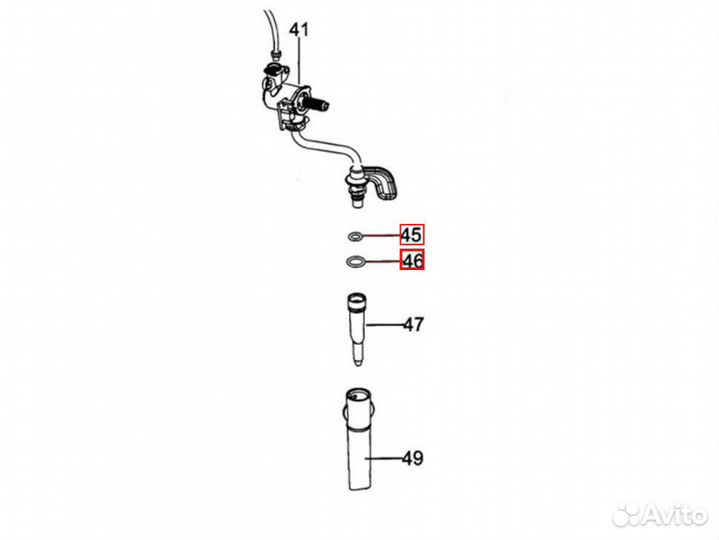 41

45

46

47

49

Avito