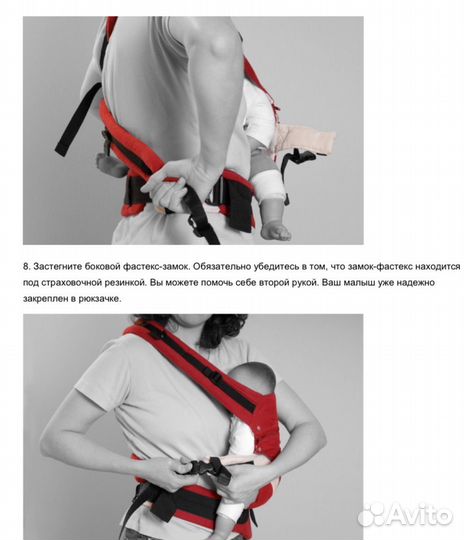 8. Застегните боковой фастекс-замок. Обязательно убедитесь в том, что замок-фастекс находится под страховочной резинкой. Вы можете помочь себе второй рукой. Ваш малыш уже надежно закреплен в рюкзачке.

Avito