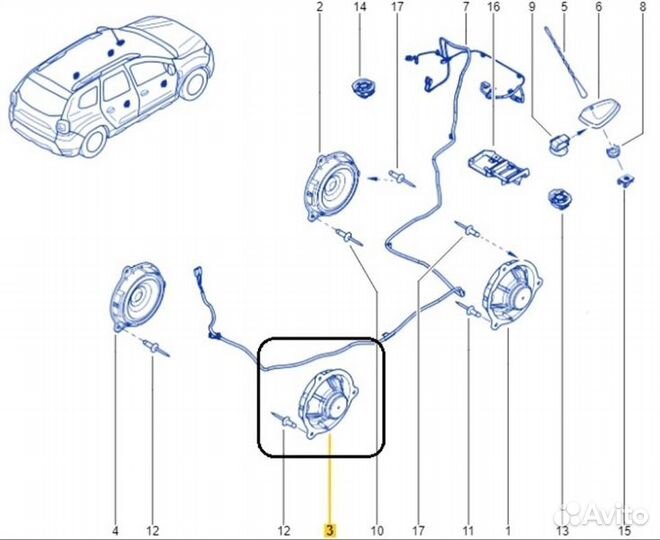 2 14 17 7 16 9 5 6 8

4 12 12 3 10 17 11 1 13 15

Avito