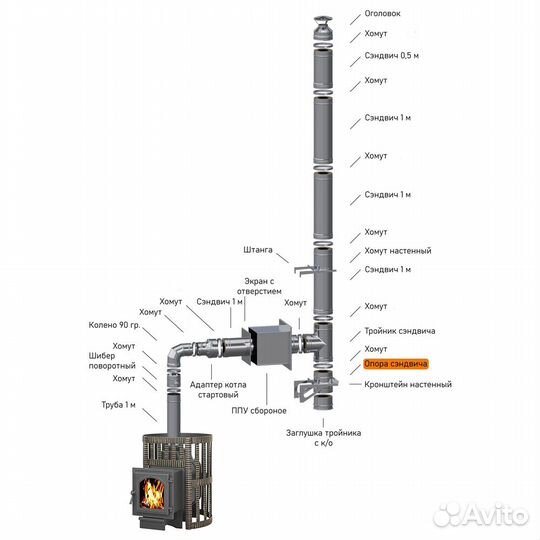 Оголовок
Хомут
Сэндвич 0,5 м
Хомут
Сэндвич 1 м
Хомут
Сэндвич 1 м
Хомут
Хомут настенный
Сэндвич 1 м
Хомут
Тройник сэндвича
Хомут
Опора сэндвича
Кронштейн настенный

Штанга
Экран с отверстием
Хомут
Сэндвич 1 м
Хомут
Хомут
Колено 90 гр.
Хомут
Шибер поворотный
Хомут
Труба 1 м
Адаптер котла стартовый
ППУ сбороное
Заглушка тройника с к/о

Avito