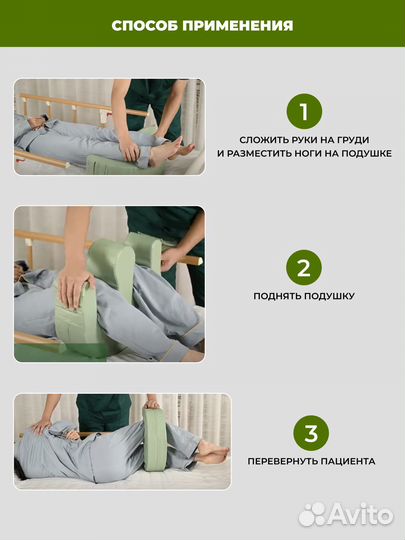 СПОСОБ ПРИМЕНЕНИЯ

1

СЛОЖИТЬ РУКИ НА ГРУДИ И РАЗМЕСТИТЬ НОГИ НА ПОДУШКЕ

2

ПОДНЯТЬ ПОДУШКУ

3

ПЕРЕВЕРНУТЬ ПАЦИЕНТА

Avito