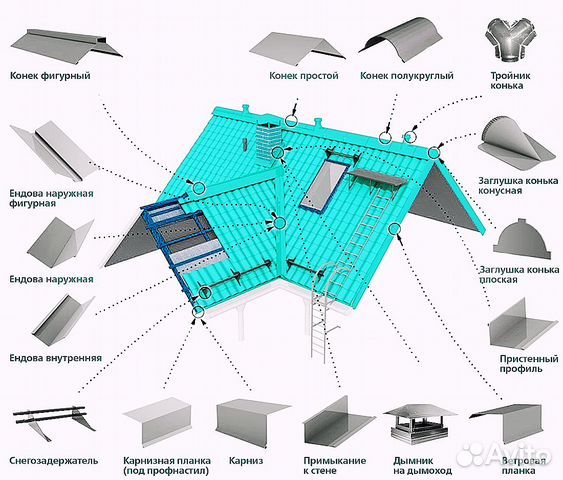 Конек фигурный

Конек простой

Конек полукруглый

Тройник конька

Ендова наружная фигурная

Заглушка конька конусная

Ендова наружная

Заглушка конька плоская

Ендова внутренняя

Пристенный профиль

Снегозадержатель

Карнизная планка (под профнастил)

Карниз

Примыкание к стене

Дымник на дымоход

Ветровая планка

Avito