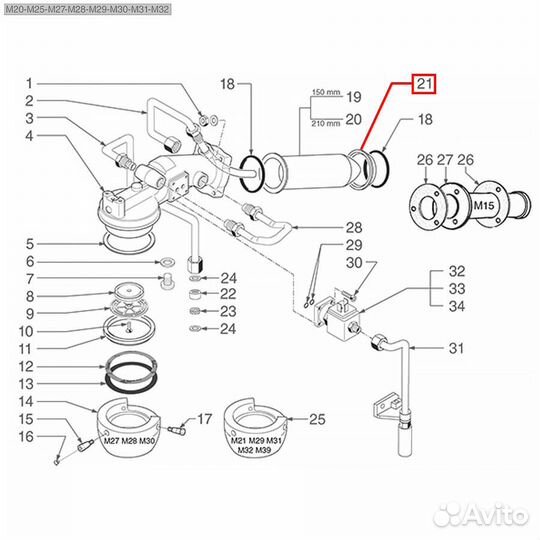 M20-M25-M27-M28-M29-M30-M31-M32

1
2
3
4
5
6
7
8
9
10
11
12
13
14
15
16

18
150 mm 19
210 mm 20
21
18

26 27 26
M15

28
29
30
32
33
34
31

24
22
23
24

17
M27 M28 M30

25
M21 M29 M31
M32 M39

Avito