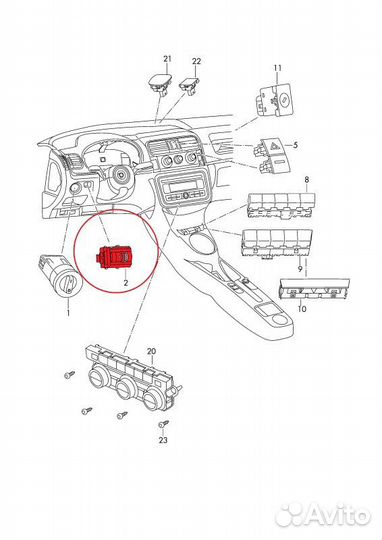 21
22
11
5
8
9
10
2
1
20
23
Avito