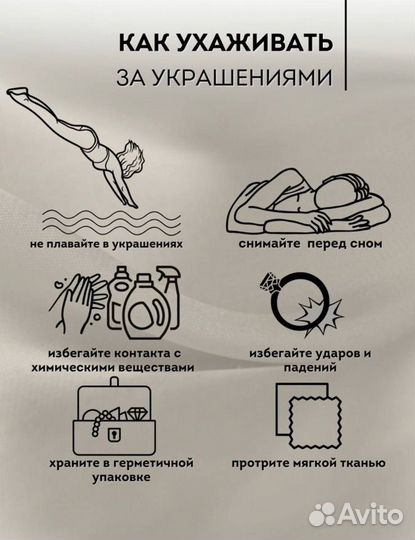 КАК УХАЖИВАТЬ
ЗА УКРАШЕНИЯМИ

не плавайте в украшениях

снимайте  перед сном

избегайте контакта с химическими веществами

избегайте ударов и падений

храните в герметичной упаковке

протрите мягкой тканью

Avito