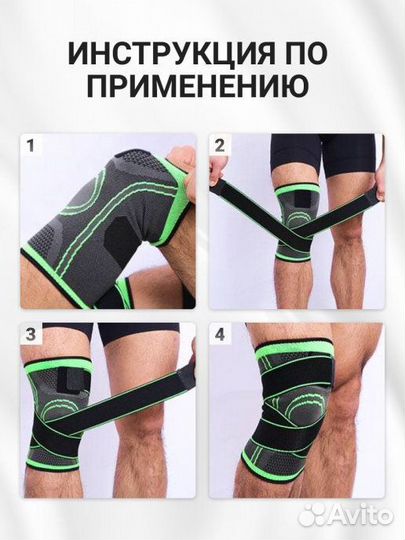 ИНСТРУКЦИЯ ПО ПРИМЕНЕНИЮ

1

2

3

4

Avito