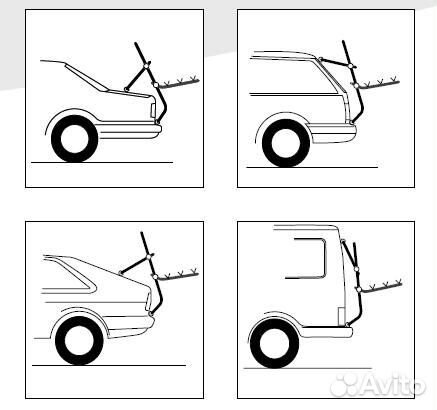 Avito