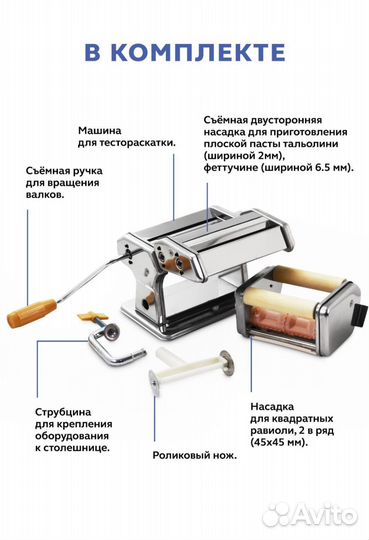 В КОМПЛЕКТЕ

Машина для тестораскатки.

Съёмная двусторонняя насадка для приготовления плоской пасты тальолини (шириной 2мм), феттучине (шириной 6.5 мм).

Съёмная ручка для вращения валков.

Струбцина для крепления оборудования к столешнице.

Роликовый нож.

Насадка для квадратных равиоли, 2 в ряд (45х45 мм).

Avito