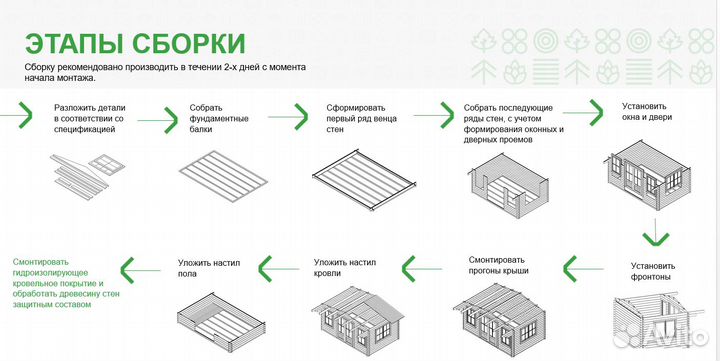 ЭТАПЫ СБОРКИ

Сборку рекомендовано производить в течении 2-х дней с момента начала монтажа.

Разложить детали в соответствии со спецификацией

Собрать фундаментные балки

Сформировать первый ряд венца стен

Собрать последующие ряды стен, с учетом формирования оконных и дверных проемов

Установить окна и двери

Установить фронтоны

Смонтировать прогоны крыши

Уложить настил кровли

Уложить настил пола

Смонтировать гидроизолирующее кровельное покрытие и обработать древесину стен защитным составом

Avito