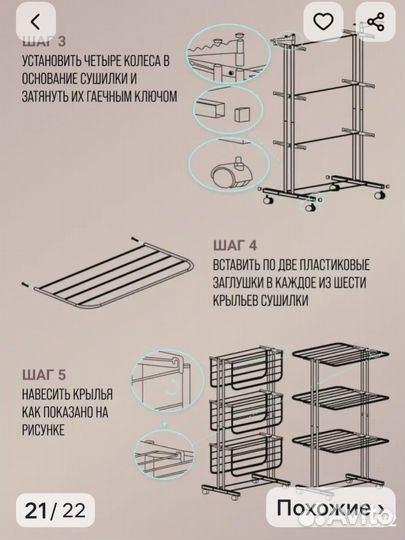 ШАГ 3
УСТАНОВИТЬ ЧЕТЫРЕ КОЛЕСА В ОСНОВАНИЕ СУШИЛКИ И ЗАТЯНУТЬ ИХ ГАЕЧНЫМ КЛЮЧОМ

ШАГ 4
ВСТАВИТЬ ПО ДВЕ ПЛАСТИКОВЫЕ ЗАГЛУШКИ В КАЖДОЕ ИЗ ШЕСТИ КРЫЛЬЕВ СУШИЛКИ

ШАГ 5
НАВЕСИТЬ КРЫЛЬЯ КАК ПОКАЗАНО НА РИСУНКЕ

21/ 22

Похожие ›

Avito