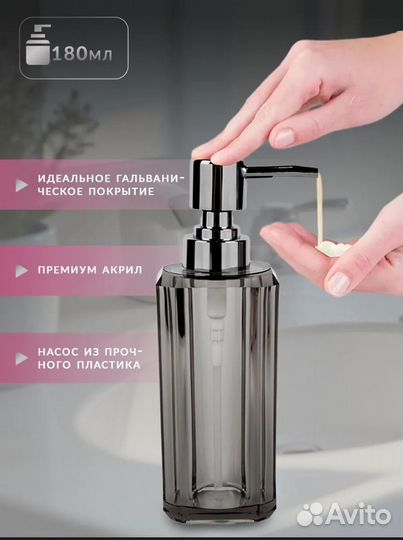 180мл

ИДЕАЛЬНОЕ ГАЛЬВАНИЧЕСКОЕ ПОКРЫТИЕ

ПРЕМИУМ АКРИЛ

НАСОС ИЗ ПРОЧНОГО ПЛАСТИКА

Avito