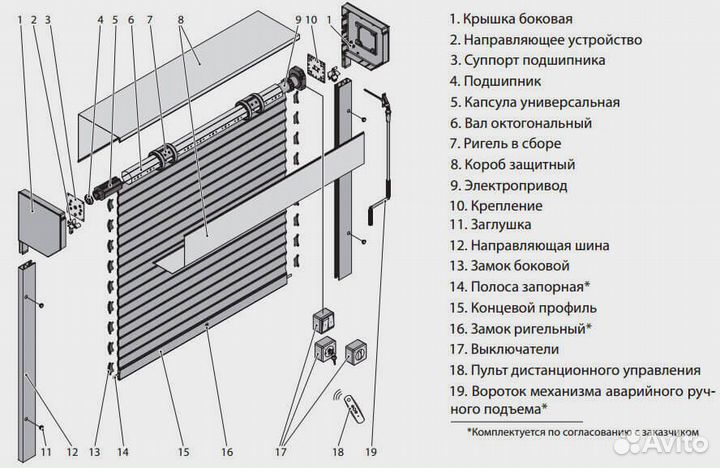 1 2 3 4 5 6 7 8 9 10 1

11 12 13 14 15 16 17 18 19

1. Крышка боковая
2. Направляющее устройство
3. Суппорт подшипника
4. Подшипник
5. Капсула универсальная
6. Вал октогональный
7. Ригель в сборе
8. Короб защитный
9. Электропривод
10. Крепление
11. Заглушка
12. Направляющая шина
13. Замок боковой
14. Полоса запорная*
15. Концевой профиль
16. Замок ригельный*
17. Выключатели
18. Пульт дистанционного управления
19. Вороток механизма аварийного ручного подъема*

*Комплектуется по согласованию с заказчиком

Avito