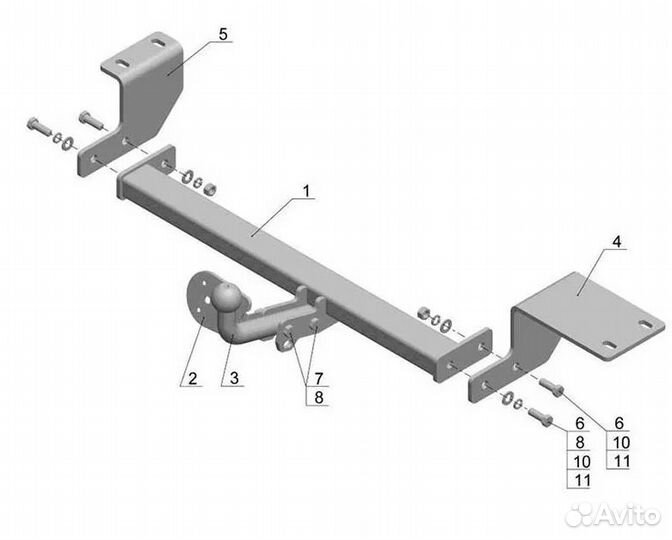 5
1
4
2
3
7
8
6
8
10
11
6
10
11
Avito