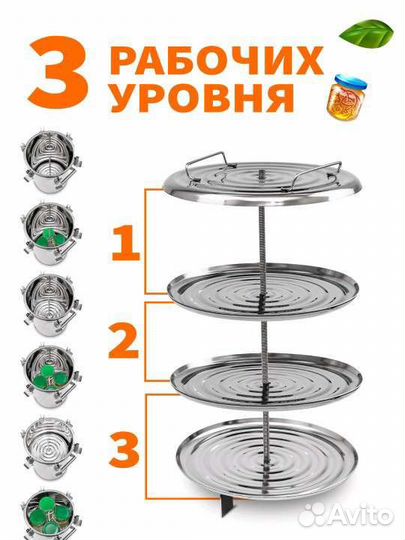 3 РАБОЧИХ УРОВНЯ

1

2

3

Avito