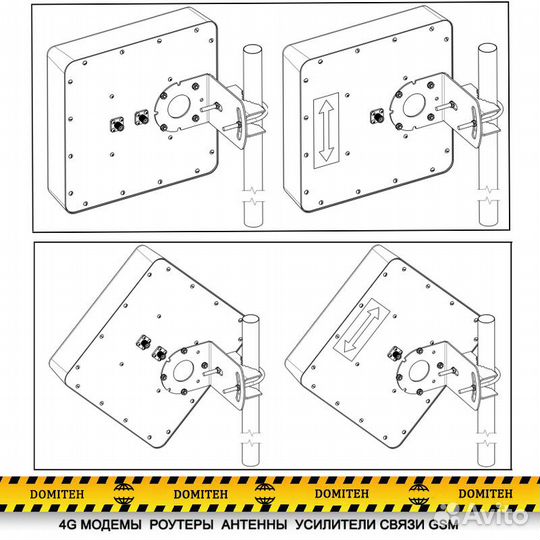 DOMITEH DOMITEH DOMITEH DOMITEH

Avito

4G МОДЕМЫ РОУТЕРЫ АНТЕННЫ УСИЛИТЕЛИ СВЯЗИ GSM