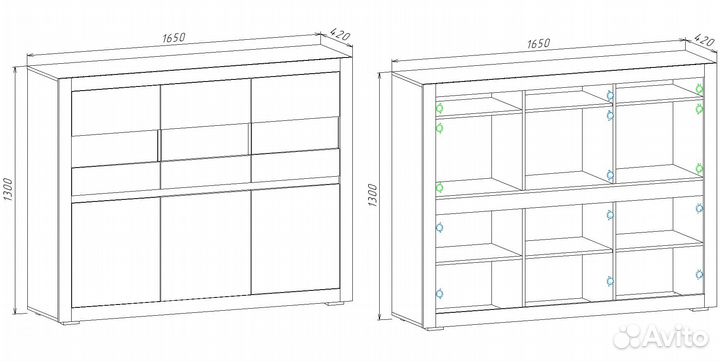 1650
420
1300
1650
420
1300
Avito