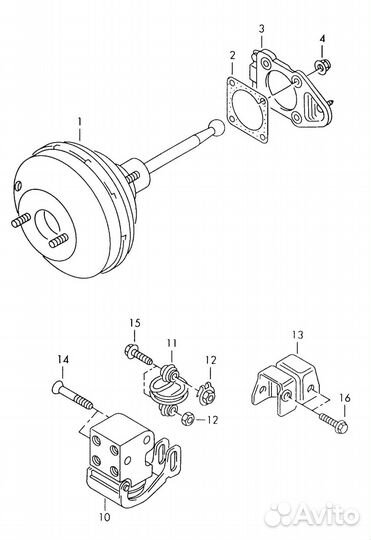 3
4
2
1
15
11
12
13
14
12
16
10
Avito