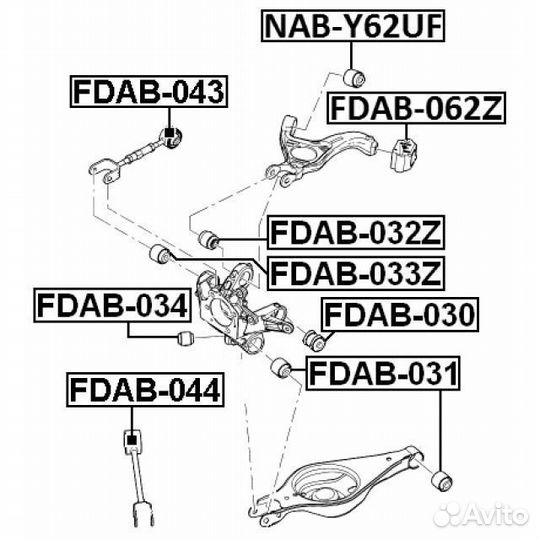 NAB-Y62UF

FDAB-043

FDAB-062Z

FDAB-032Z

FDAB-033Z

FDAB-034

FDAB-030

FDAB-031

FDAB-044

Avito