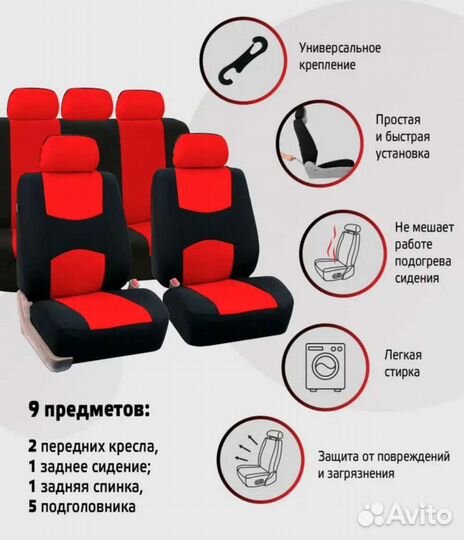 Универсальное крепление

Простая и быстрая установка

Не мешает работе подогрева сидения

Легкая стирка

Защита от повреждений и загрязнения

9 предметов:

2 передних кресла,
1 заднее сидение;
1 задняя спинка,
5 подголовника

Avito